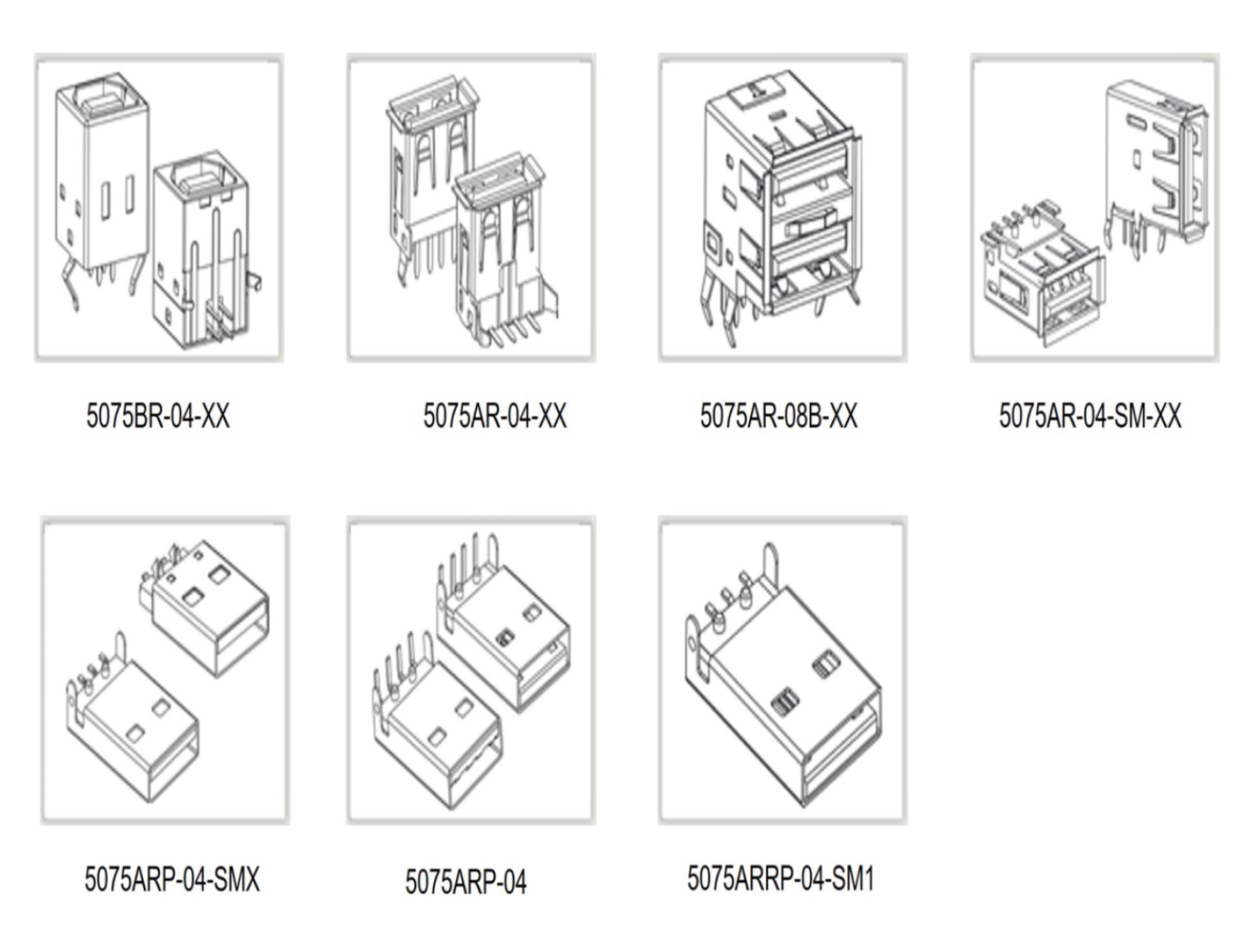 5075BR-04-XX

5075AR-04-XX

5075AR-08B-XX

5075AR-04-SM-XX

5075ARP-04-SMX

5075ARP-04

5075ARRP-04-SM1